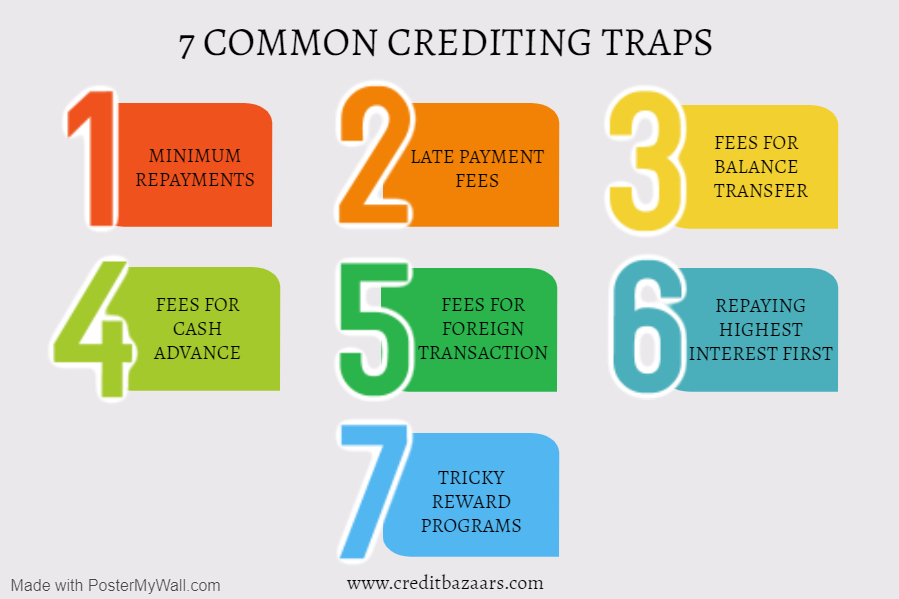 7 COMMON CREDITING TRAPS

1
MINIMUM REPAYMENTS

2
LATE PAYMENT FEES

3
FEES FOR BALANCE TRANSFER

4
FEES FOR CASH ADVANCE

5
FEES FOR FOREIGN TRANSACTION

6
REPAYING HIGHEST INTEREST FIRST

7
TRICKY REWARD PROGRAMS

Made with PosterMyWall.com

www.creditbazaars.com